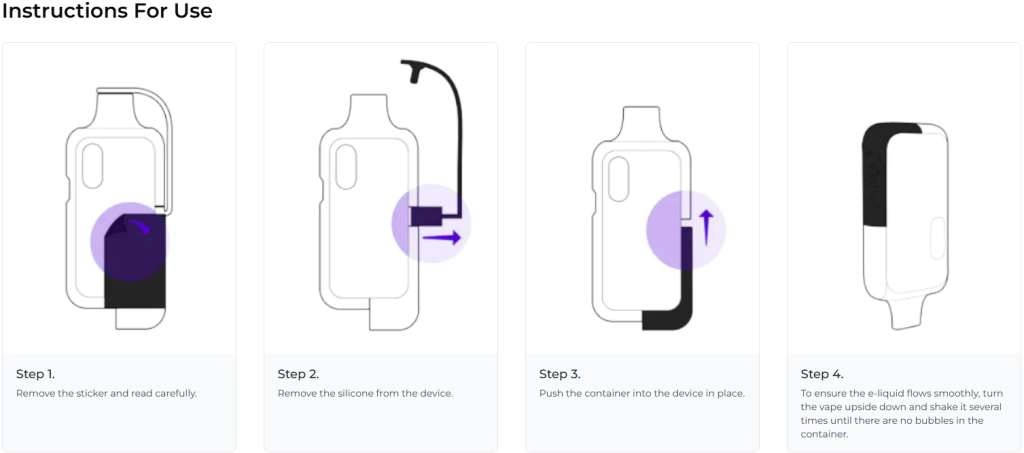 Instructions For Use

Step 1.
Remove the sticker and read carefully.

Step 2.
Remove the silicone from the device.

Step 3.
Push the container into the device in place.

Step 4.
To ensure the e-liquid flows smoothly, turn the vape upside down and shake it several times until there are no bubbles in the container.